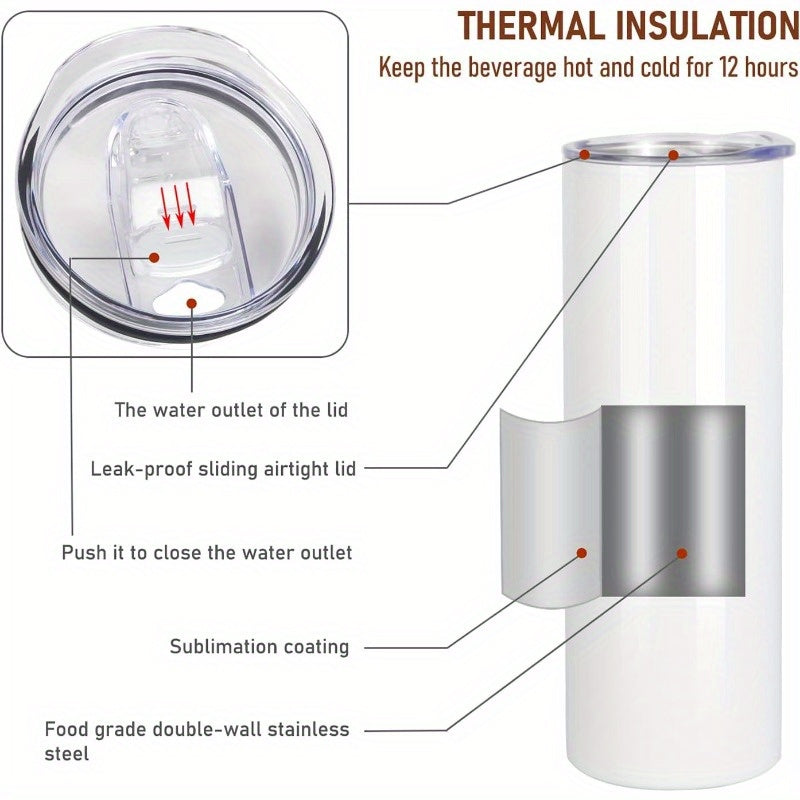 THERMAL INSULATION
Keep the beverage hot and cold for 12 hours

The water outlet of the lid

Leak-proof sliding airtight lid

Push it to close the water outlet

Sublimation coating

Food grade double-wall stainless steel